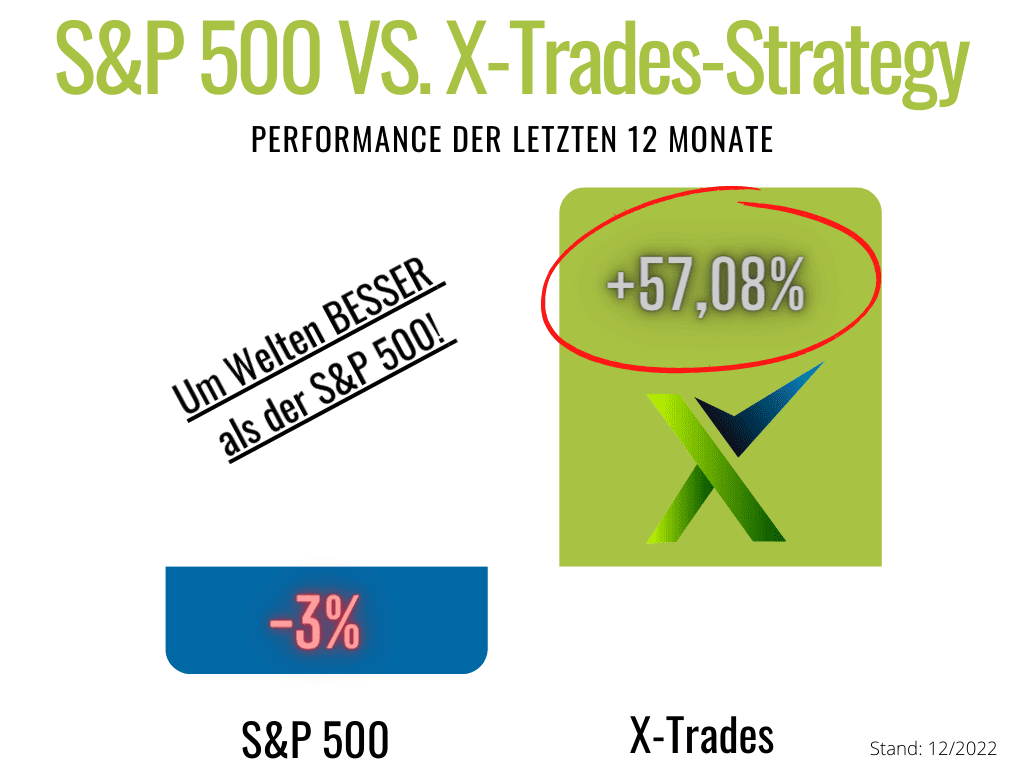 S&P 500 VS. X-Trades-Strategy

PERFORMANCE DER LETZTEN 12 MONATE

Um Welten BESSER als der S&P 500!

+57,08%

-3%

S&P 500

X-Trades

Stand: 12/2022