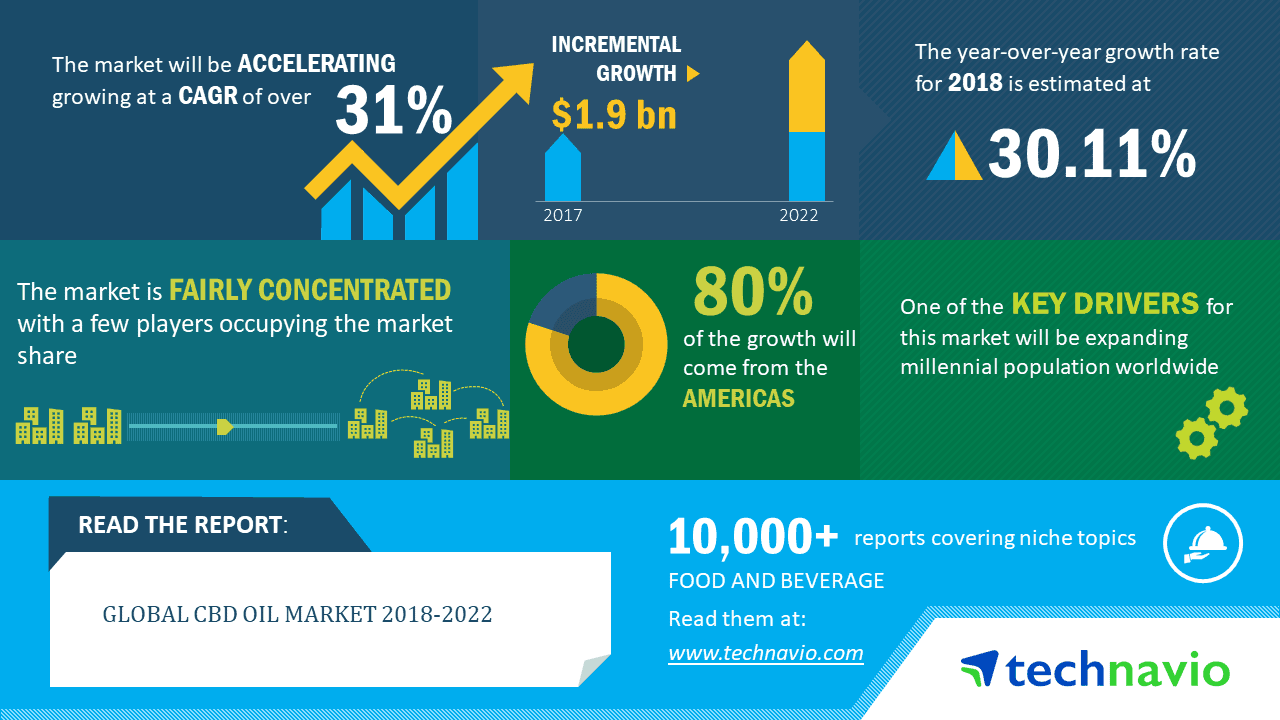 The market will be ACCELERATING growing at a CAGR of over 31%

INCREMENTAL GROWTH

$1.9 bn

2017

2022

The year-over-year growth rate for 2018 is estimated at

30.11%

The market is FAIRLY CONCENTRATED with a few players occupying the market share

80%
of the growth will come from the AMERICAS

One of the KEY DRIVERS for this market will be expanding millennial population worldwide

READ THE REPORT:

GLOBAL CBD OIL MARKET 2018-2022

10,000+ reports covering niche topics

FOOD AND BEVERAGE

Read them at:
www.technavio.com

technavio